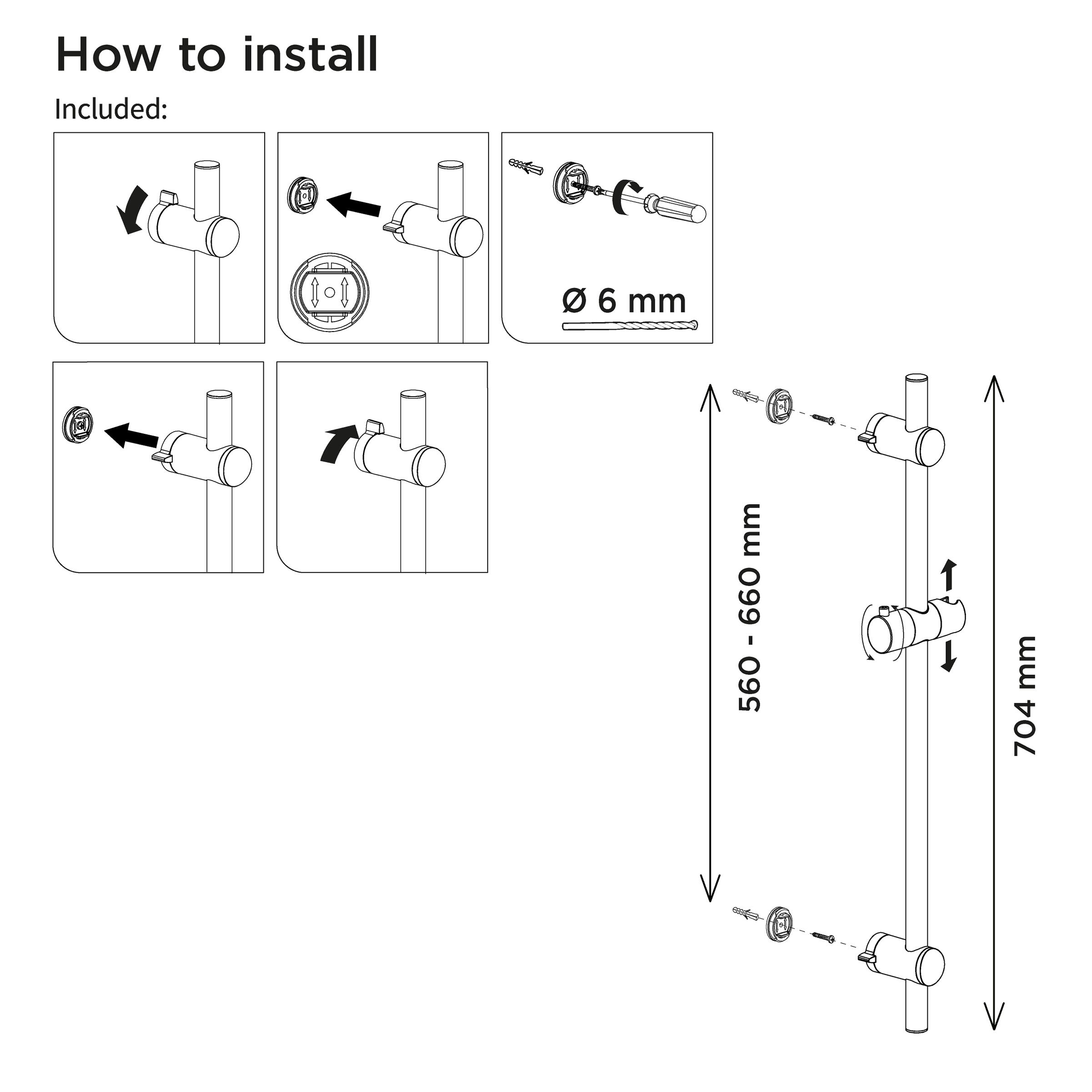 How to install

Included:

Ø 6 mm

560 - 660 mm

704 mm