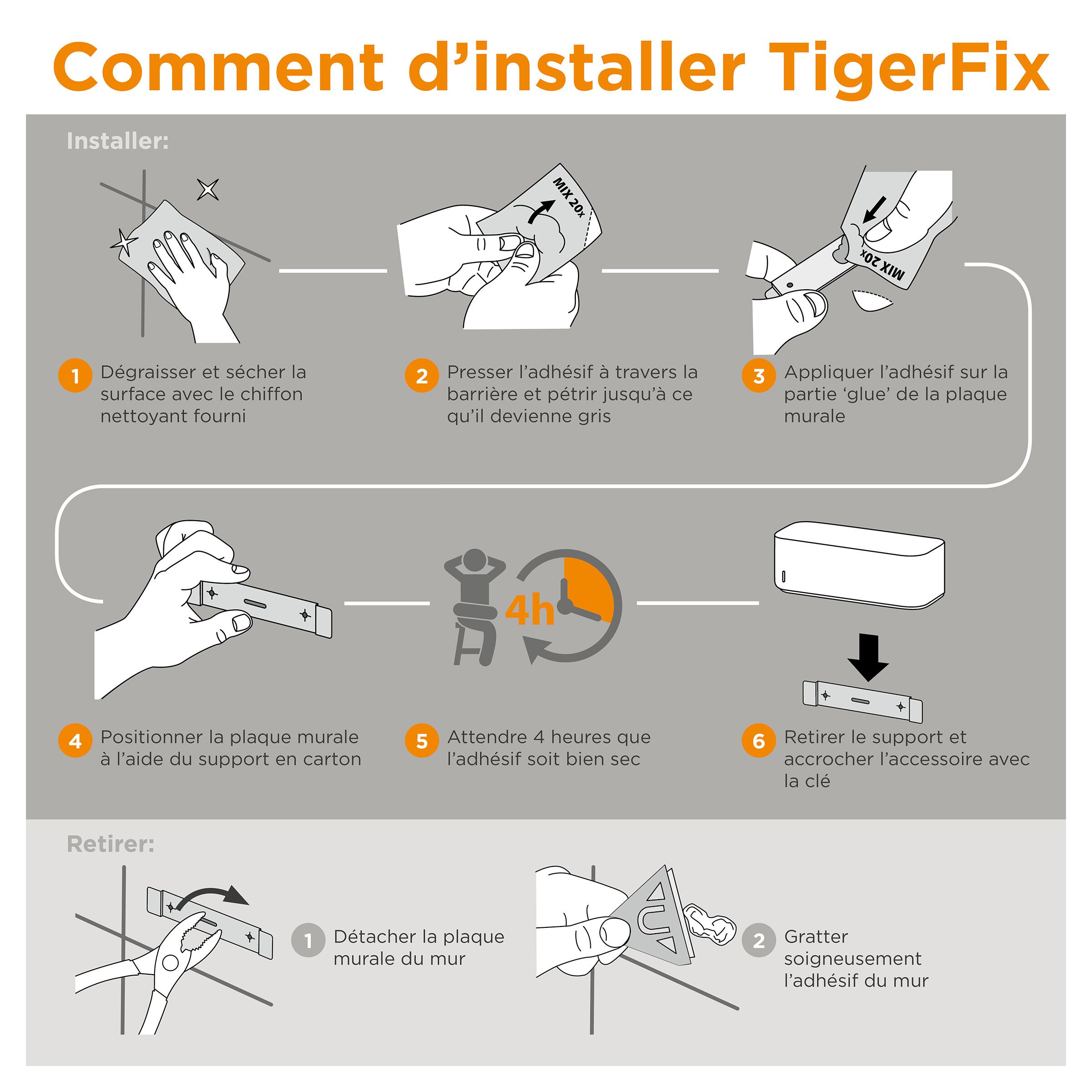 Comment d'installer TigerFix

Installer:

MIX 20x

MIX 20x

1 Dégraisser et sécher la surface avec le chiffon nettoyant fourni

2 Presser l'adhésif à travers la barrière et pétrir jusqu'à ce qu'il devienne gris

3 Appliquer l'adhésif sur la partie 'glue' de la plaque murale

4h

4 Positionner la plaque murale à l'aide du support en carton

5 Attendre 4 heures que l'adhésif soit bien sec

6 Retirer le support et accrocher l'accessoire avec la clé

Retirer:

1 Détacher la plaque murale du mur

2 Gratter soigneusement l'adhésif du mur