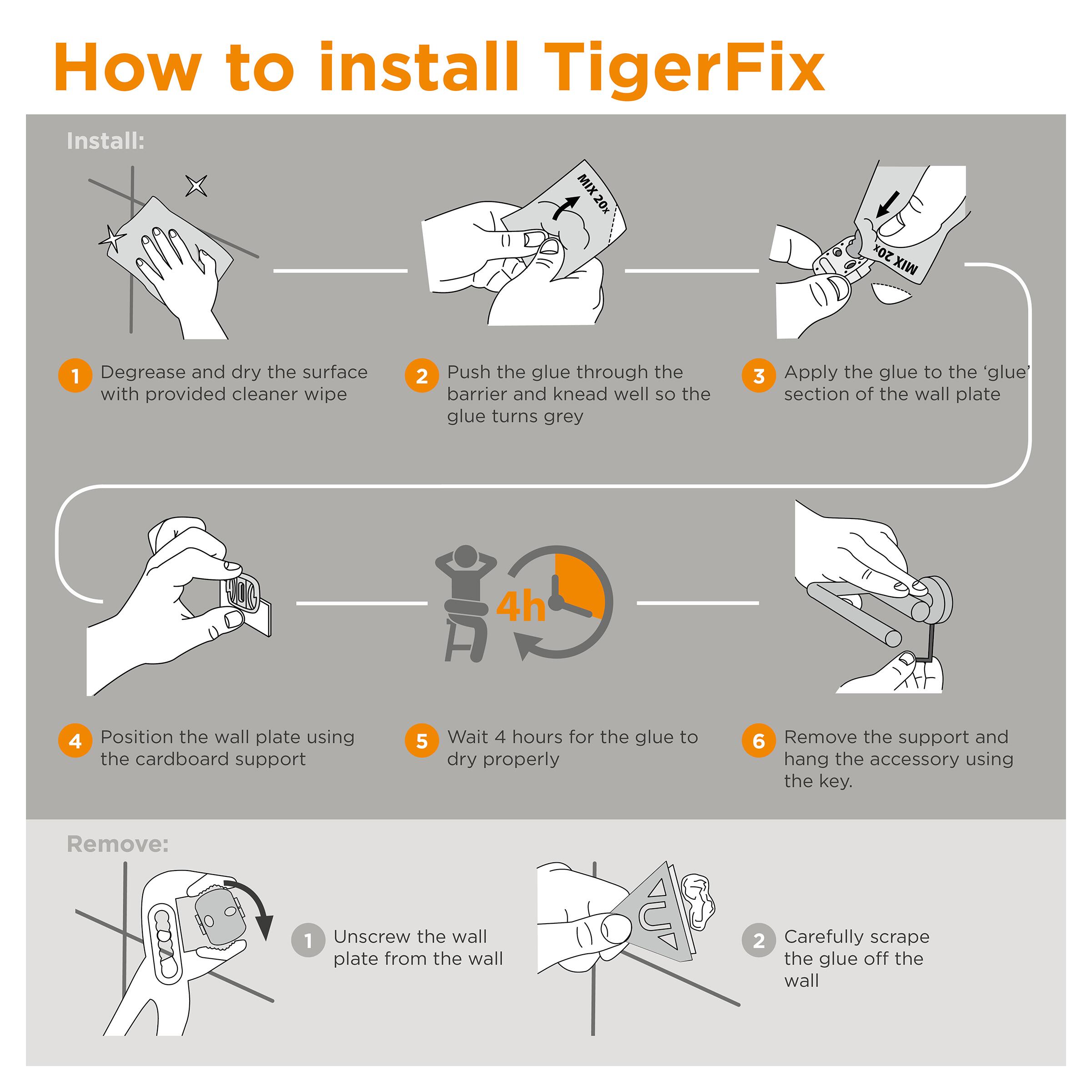 How to install TigerFix

Install:

MIX 20x

MIX 20x

1 Degrease and dry the surface with provided cleaner wipe

2 Push the glue through the barrier and knead well so the glue turns grey

3 Apply the glue to the 'glue' section of the wall plate

4h

4 Position the wall plate using the cardboard support

5 Wait 4 hours for the glue to dry properly

6 Remove the support and hang the accessory using the key.

Remove:

1 Unscrew the wall plate from the wall

2 Carefully scrape the glue off the wall