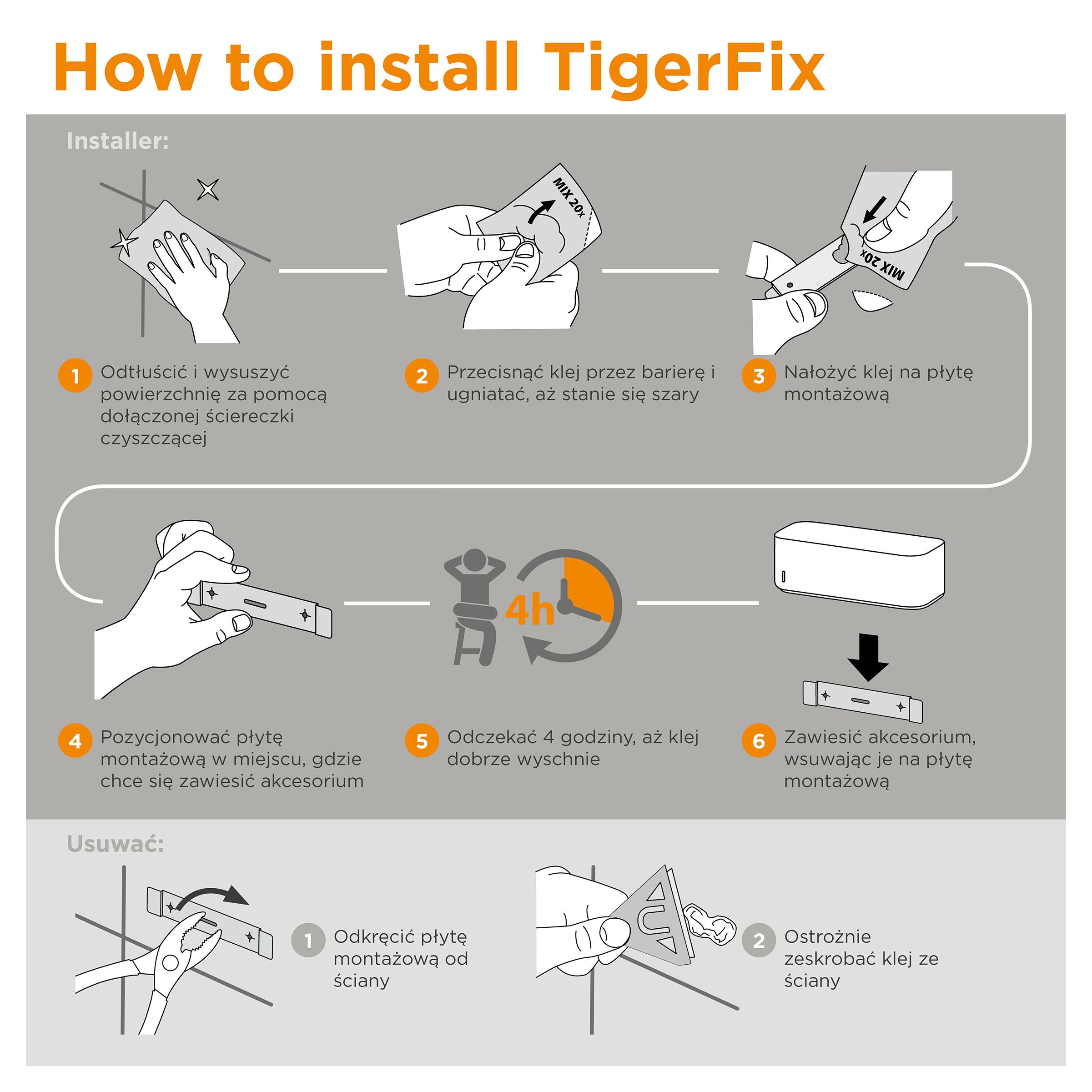 How to install TigerFix

Installer:

MIX 20x

MIX 20x

1 Odtłuścić i wysuszyć powierzchnię za pomocą dołączonej ściereczki czyszczącej

2 Przecisnąć klej przez barierę i ugniatać, aż stanie się szary

3 Nałożyć klej na płytę montażową

4h

4 Pozycjonować płytę montażową w miejscu, gdzie chce się zawiesić akcesorium

5 Odczekać 4 godziny, aż klej dobrze wyschnie

6 Zawiesić akcesorium, wsuwając je na płytę montażową

Usuwać:

1 Odkręcić płytę montażową od ściany

2 Ostrożnie zeskrobać klej ze ściany