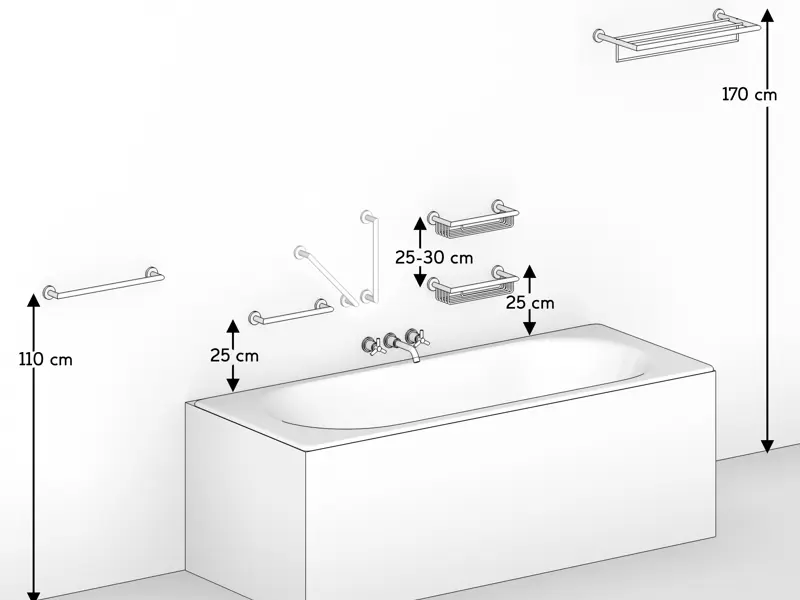 170 cm

25-30 cm

25 cm

110 cm

25 cm